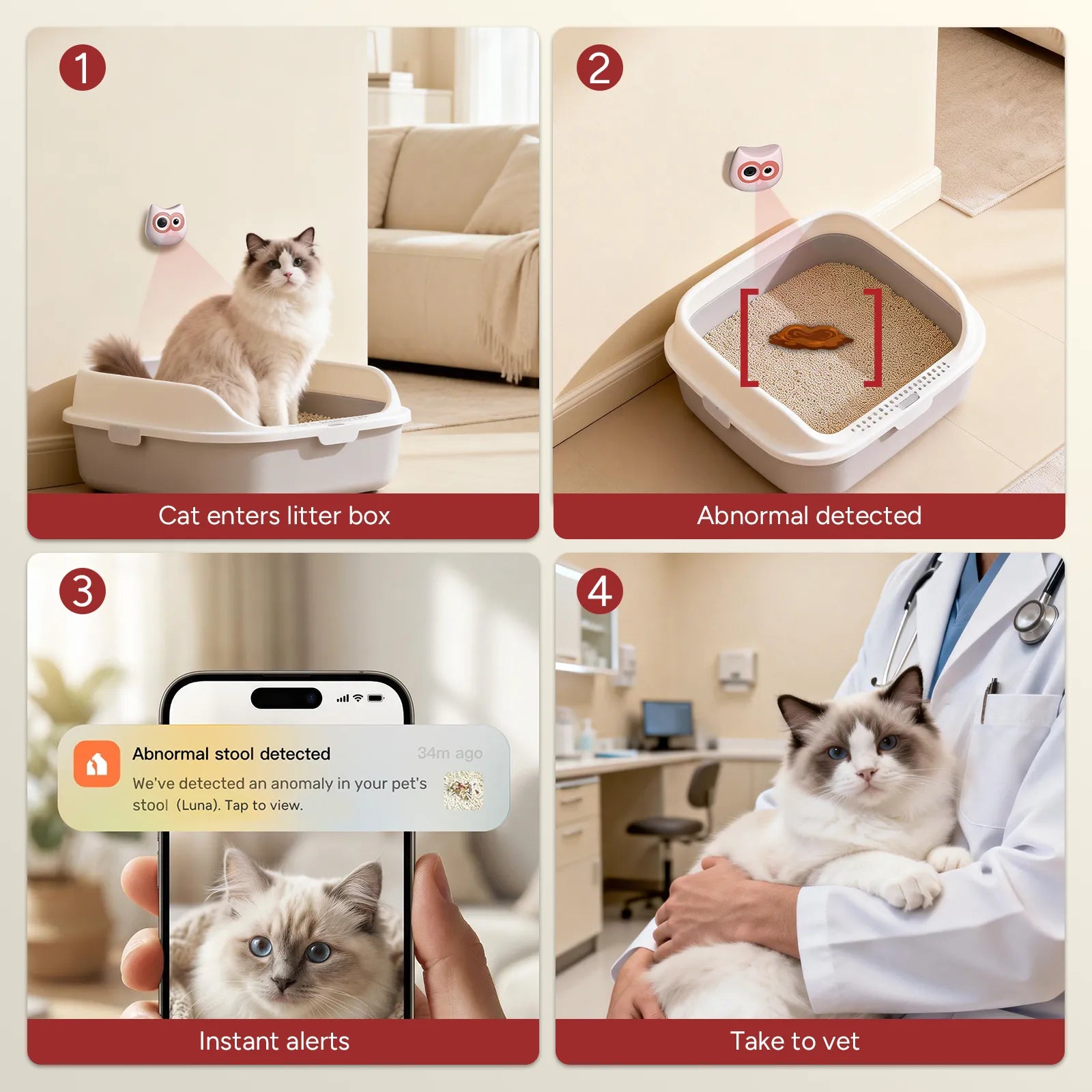 1

Cat enters litter box

2

Abnormal detected

3

Abnormal stool detected

34m ago

We've detected an anomaly in your pet's stool (Luna). Tap to view.

Instant alerts

4

Take to vet